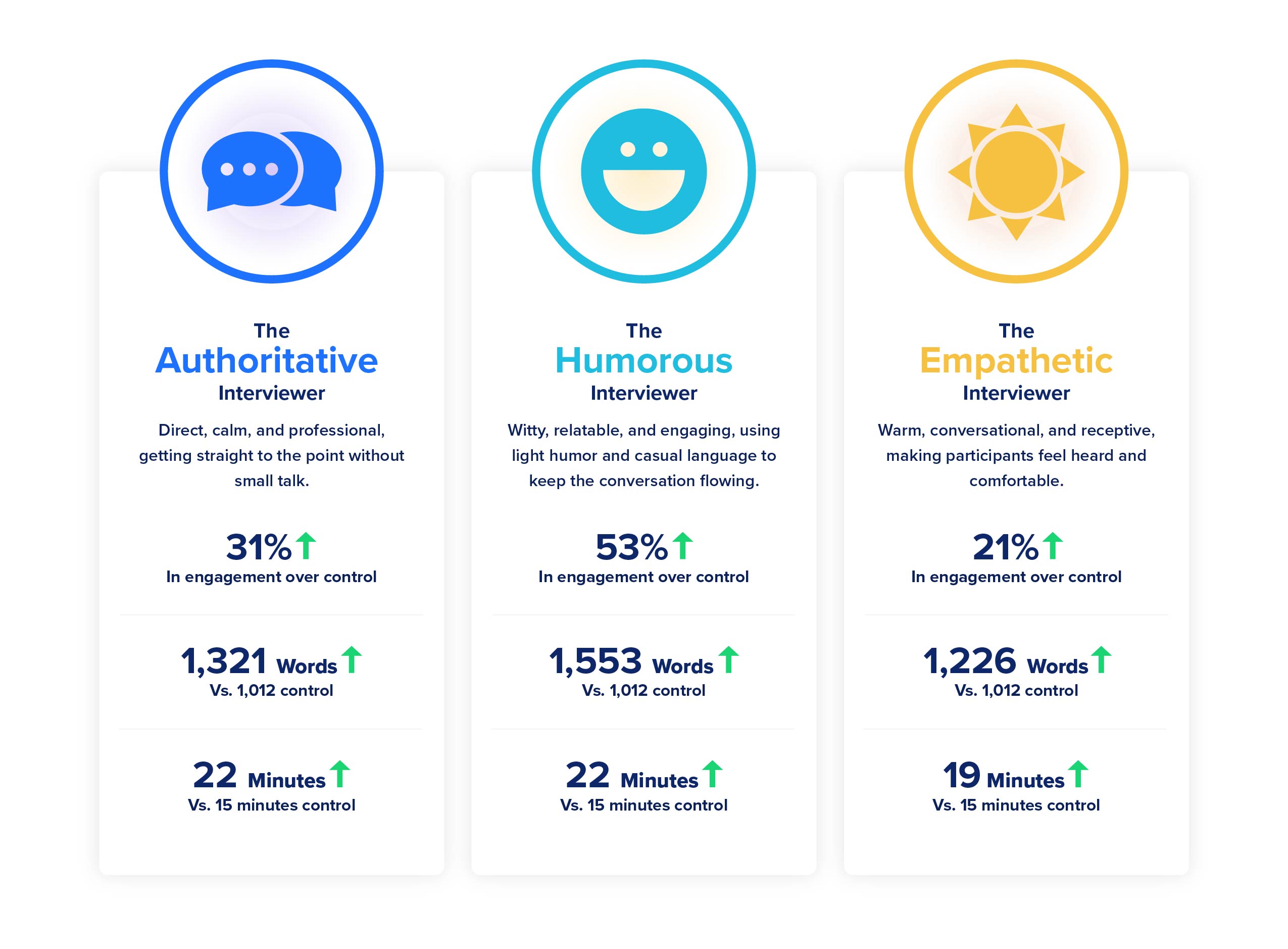 The
Authoritative
Interviewer

Direct, calm, and professional, getting straight to the point without small talk.

31%
In engagement over control

1,321 Words
Vs. 1,012 control

22 Minutes
Vs. 15 minutes control

The
Humorous
Interviewer

Witty, relatable, and engaging, using light humor and casual language to keep the conversation flowing.

53%
In engagement over control

1,553 Words
Vs. 1,012 control

22 Minutes
Vs. 15 minutes control

The
Empathetic
Interviewer

Warm, conversational, and receptive, making participants feel heard and comfortable.

21%
In engagement over control

1,226 Words
Vs. 1,012 control

19 Minutes
Vs. 15 minutes control